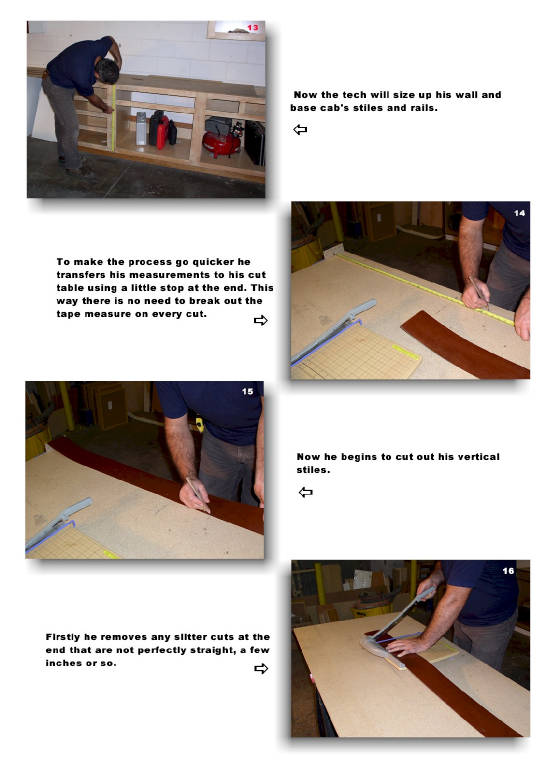 13

Now the tech will size up his wall and base cab's stiles and rails.

⇦

14

To make the process go quicker he transfers his measurements to his cut table using a little stop at the end. This way there is no need to break out the tape measure on every cut.

⇨

15

Now he begins to cut out his vertical stiles.

⇦

16

Firstly he removes any slitter cuts at the end that are not perfectly straight, a few inches or so.

⇨